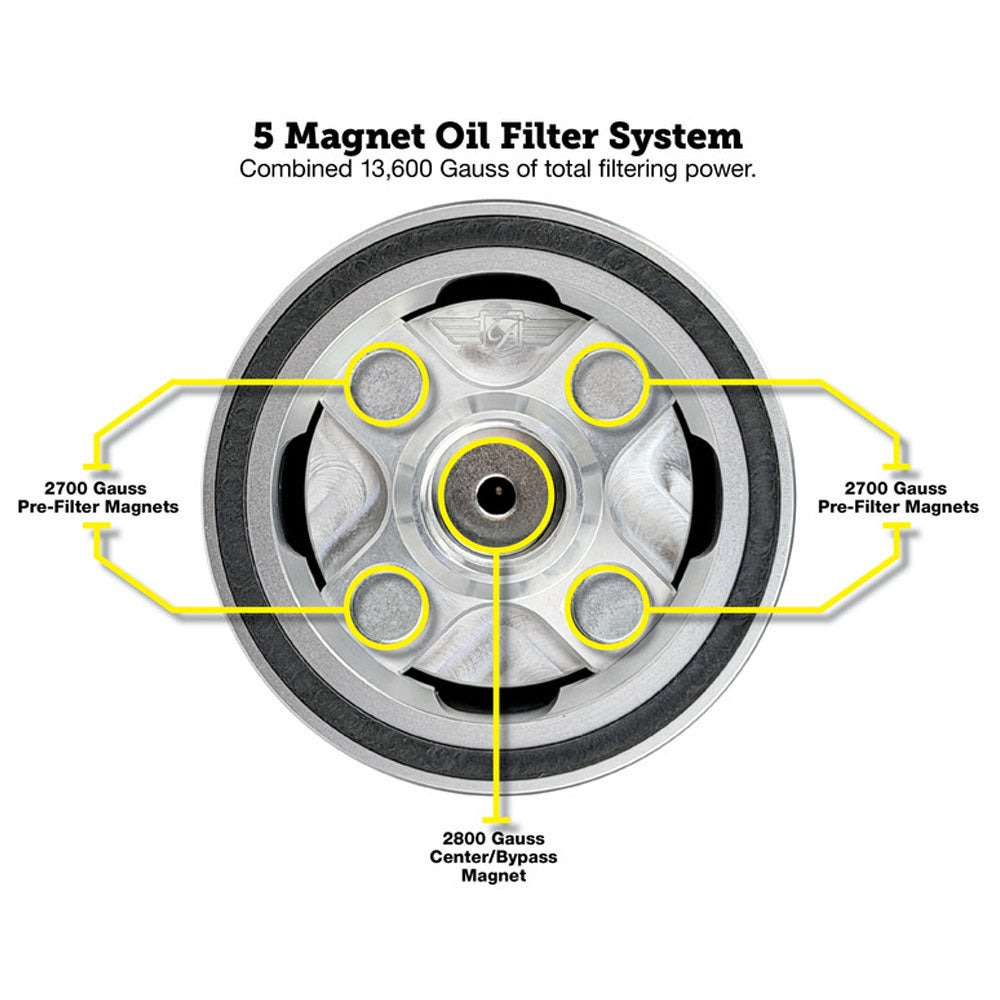 5 Magnet Oil Filter System
Combined 13,600 Gauss of total filtering power.

2700 Gauss
Pre-Filter Magnets

2700 Gauss
Pre-Filter Magnets

2800 Gauss
Center/Bypass
Magnet